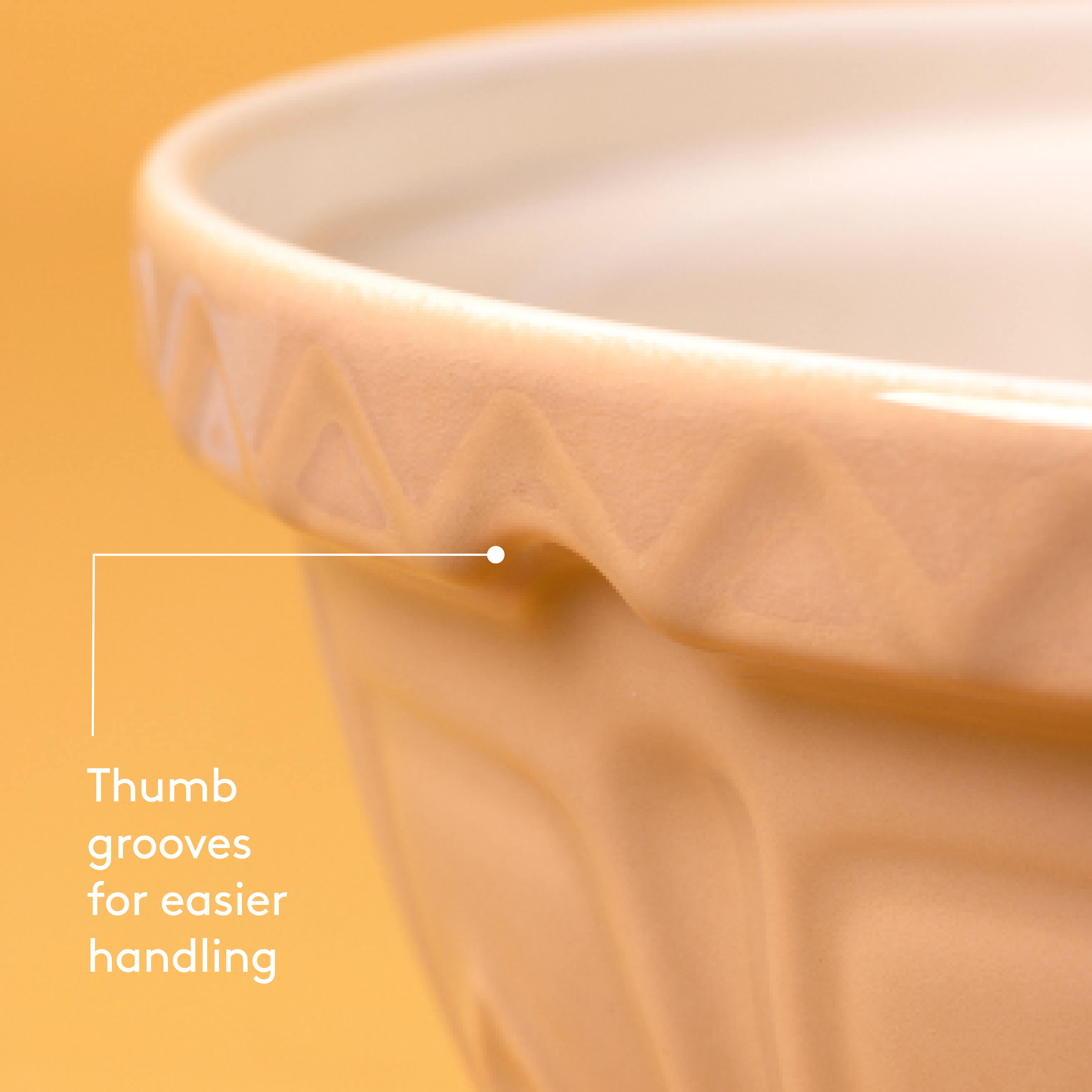 Thumb grooves for easier handling